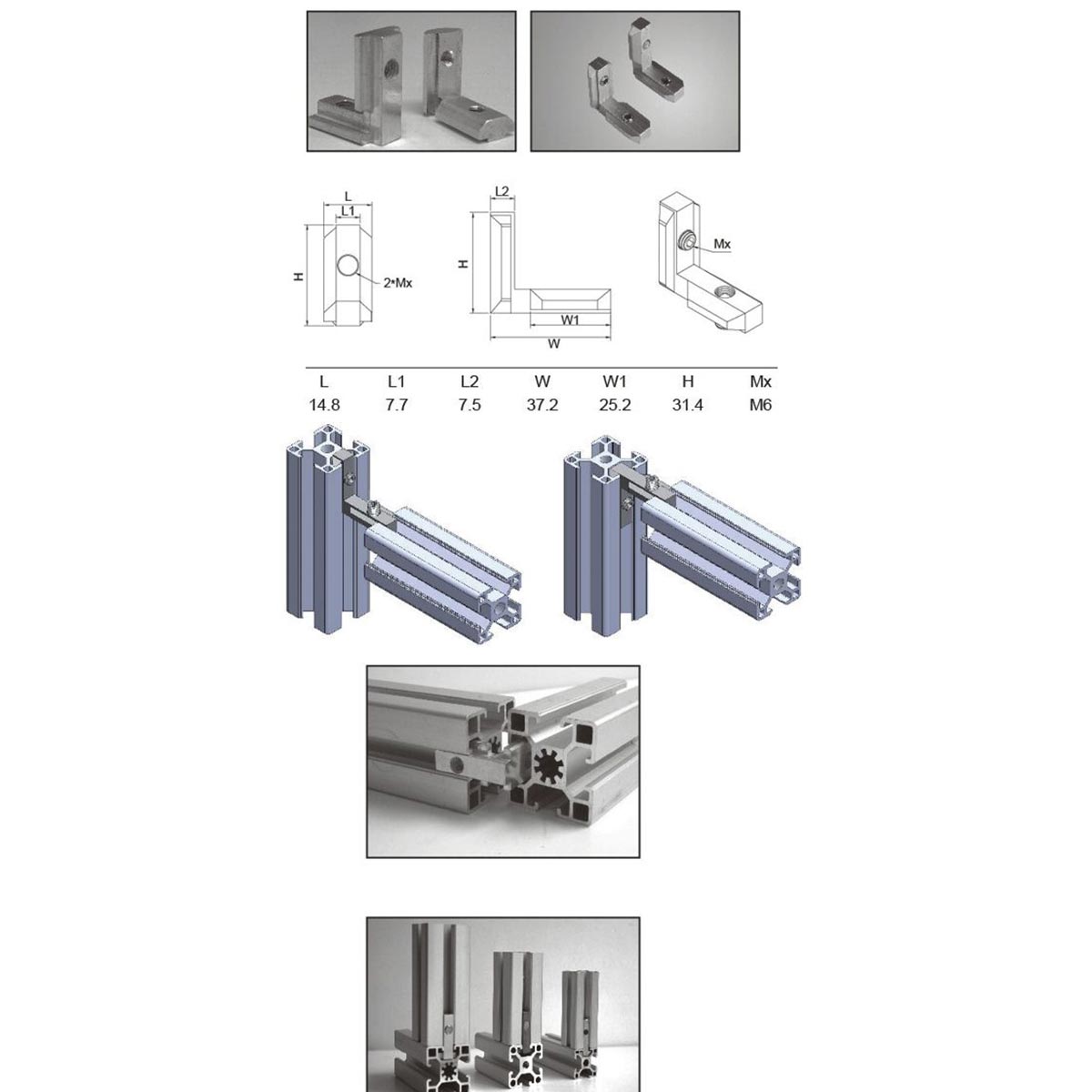 L
L1
H
2*Mx

L2
H
W1
W

Mx

| L | L1 | L2 | W | W1 | H | Mx |
|---|---|---|---|---|---|---|
| 14.8 | 7.7 | 7.5 | 37.2 | 25.2 | 31.4 | M6 |